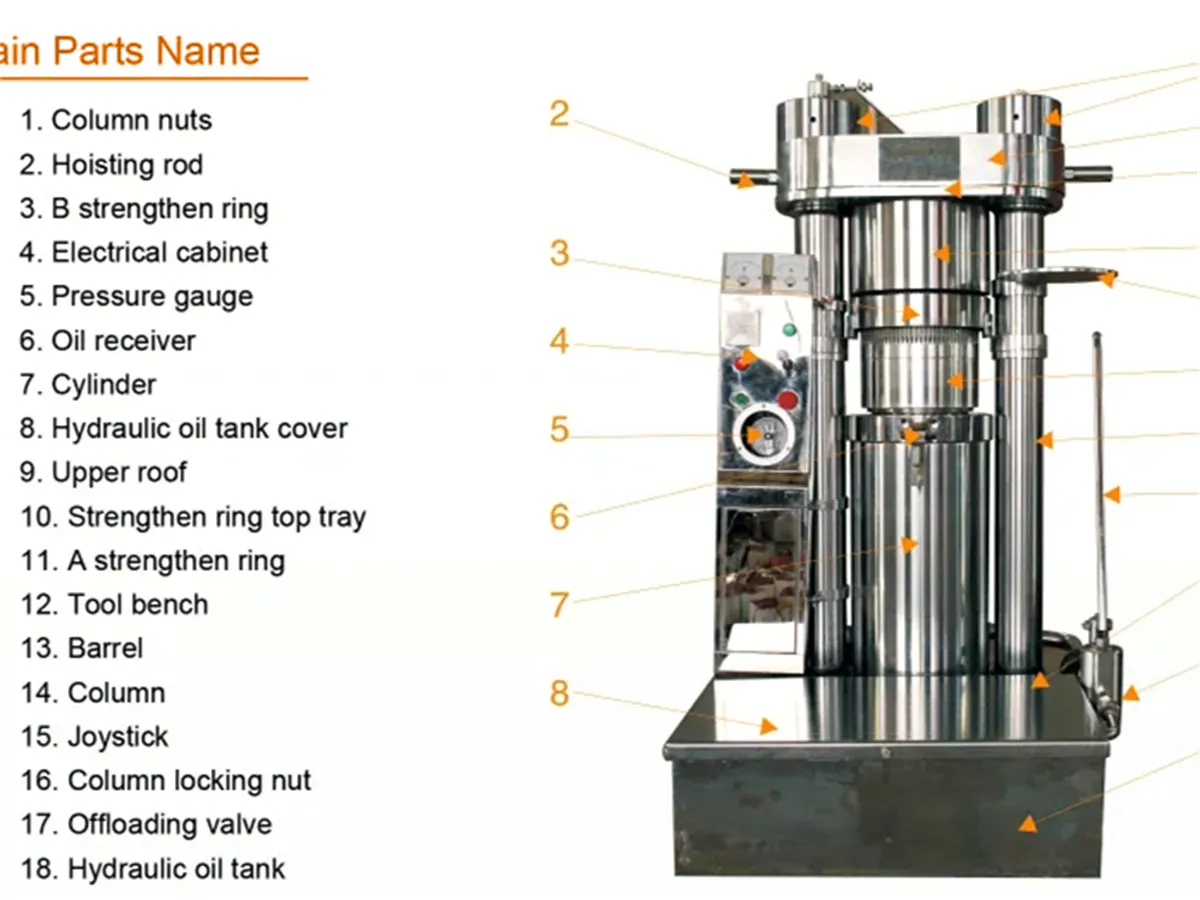 ain Parts Name

1. Column nuts
2. Hoisting rod
3. B strengthen ring
4. Electrical cabinet
5. Pressure gauge
6. Oil receiver
7. Cylinder
8. Hydraulic oil tank cover
9. Upper roof
10. Strengthen ring top tray
11. A strengthen ring
12. Tool bench
13. Barrel
14. Column
15. Joystick
16. Column locking nut
17. Offloading valve
18. Hydraulic oil tank

2
3
4
5
6
7
8